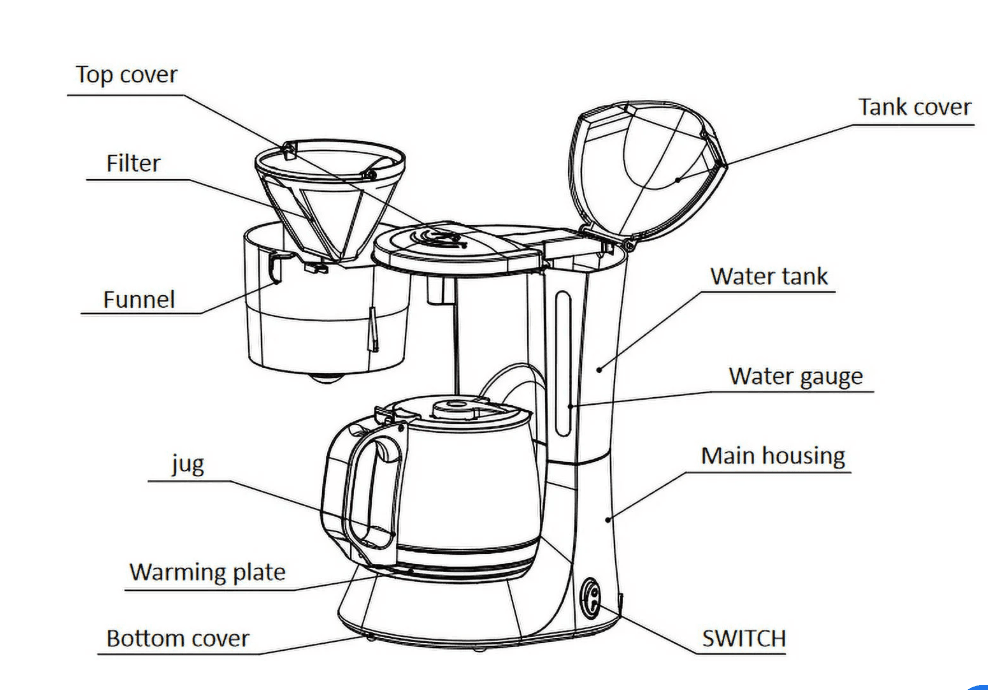 Top cover
Filter
Funnel
jug
Warming plate
Bottom cover
Tank cover
Water tank
Water gauge
Main housing
SWITCH